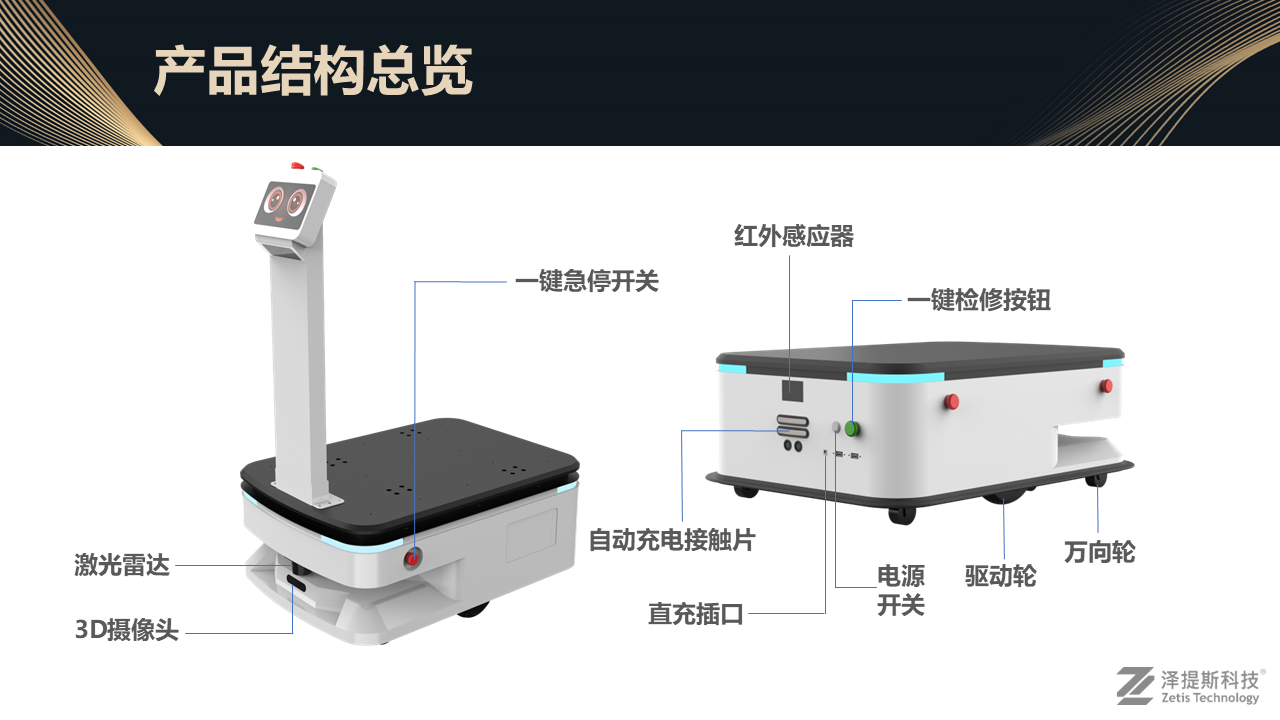 产品结构总览

一键急停开关

激光雷达

3D摄像头

红外感应器

一键检修按钮

自动充电接触片

直充插口

电源开关

驱动轮

万向轮

泽提斯科技®
Zetis Technology